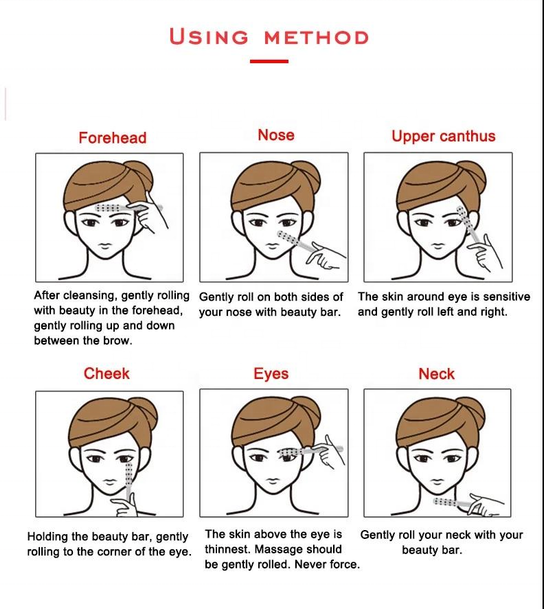 USING METHOD

Forehead

After cleansing, gently rolling with beauty in the forehead, gently rolling up and down between the brow.

Nose

Gently roll on both sides of your nose with beauty bar.

Upper canthus

The skin around eye is sensitive and gently roll left and right.

Cheek

Holding the beauty bar, gently rolling to the corner of the eye.

Eyes

The skin above the eye is thinnest. Massage should be gently rolled. Never force.

Neck

Gently roll your neck with your beauty bar.