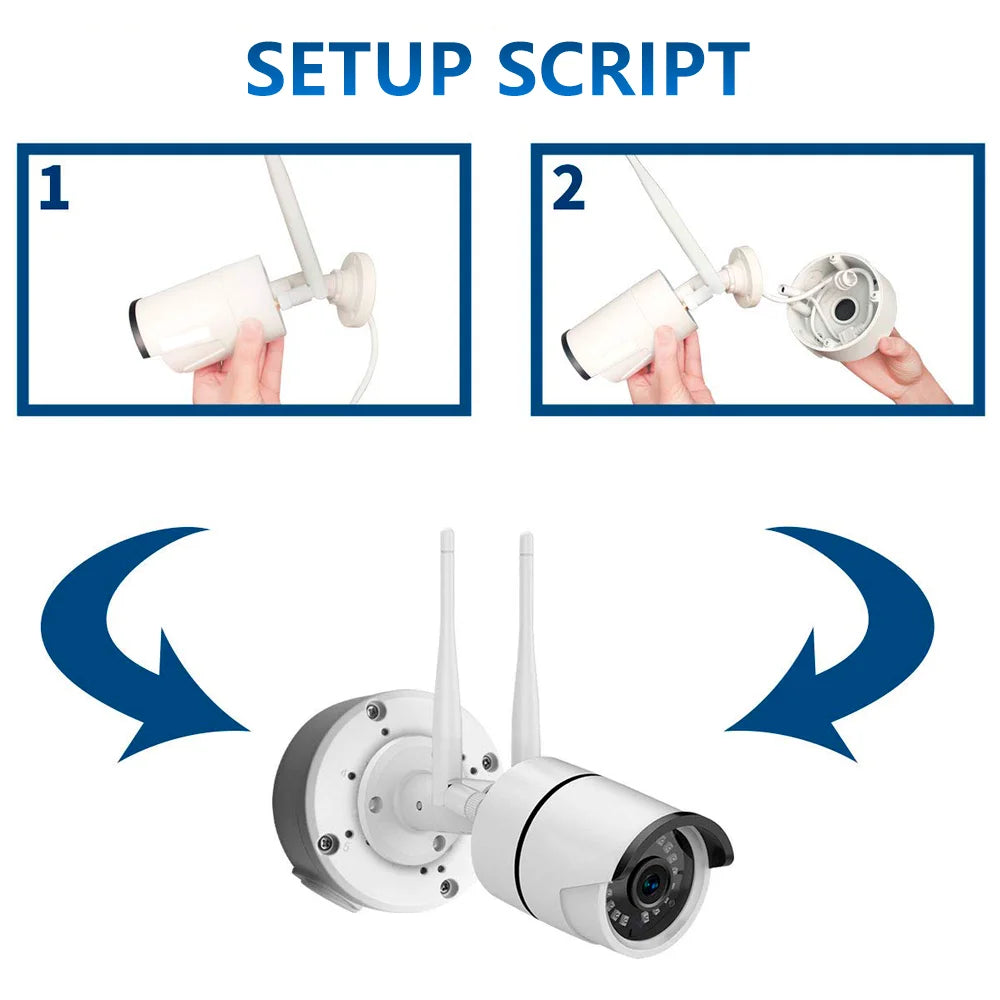 SETUP SCRIPT

1

2