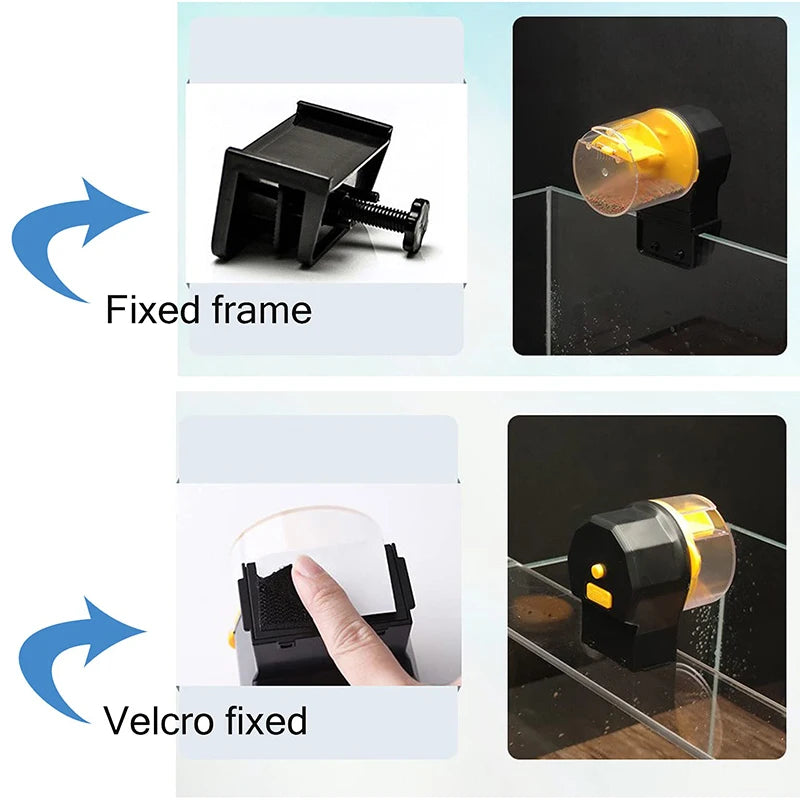 Fixed frame

Velcro fixed