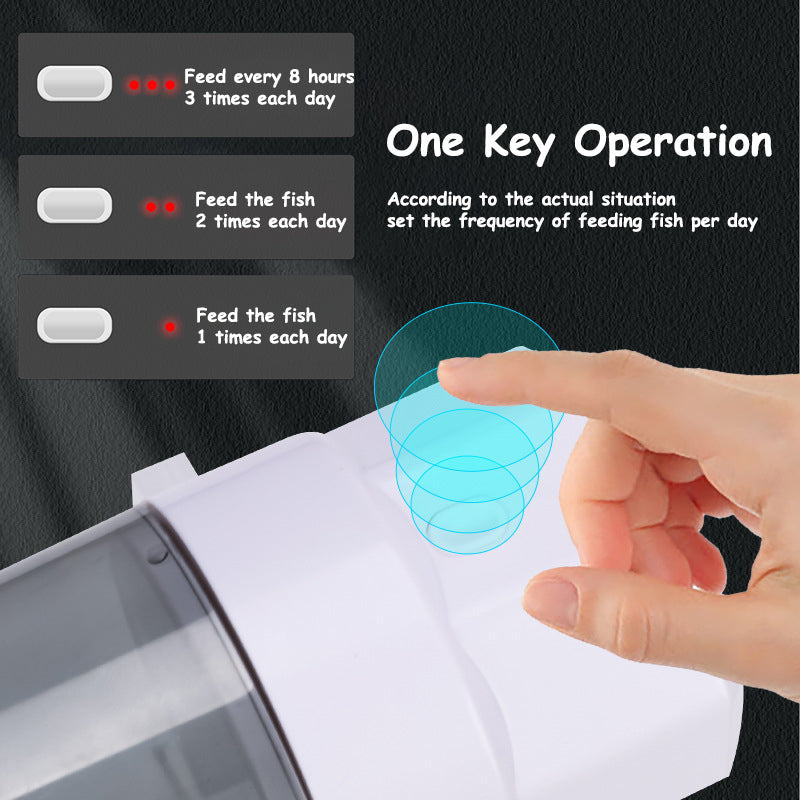 Feed every 8 hours
3 times each day

Feed the fish
2 times each day

Feed the fish
1 times each day

One Key Operation

According to the actual situation
set the frequency of feeding fish per day