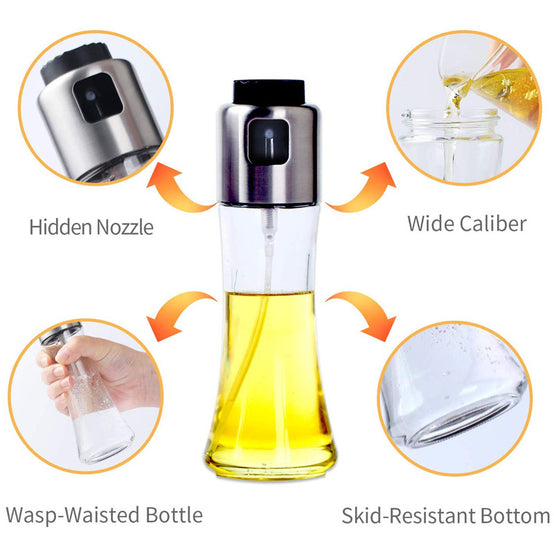 Hidden Nozzle

Wide Caliber

Wasp-Waisted Bottle

Skid-Resistant Bottom