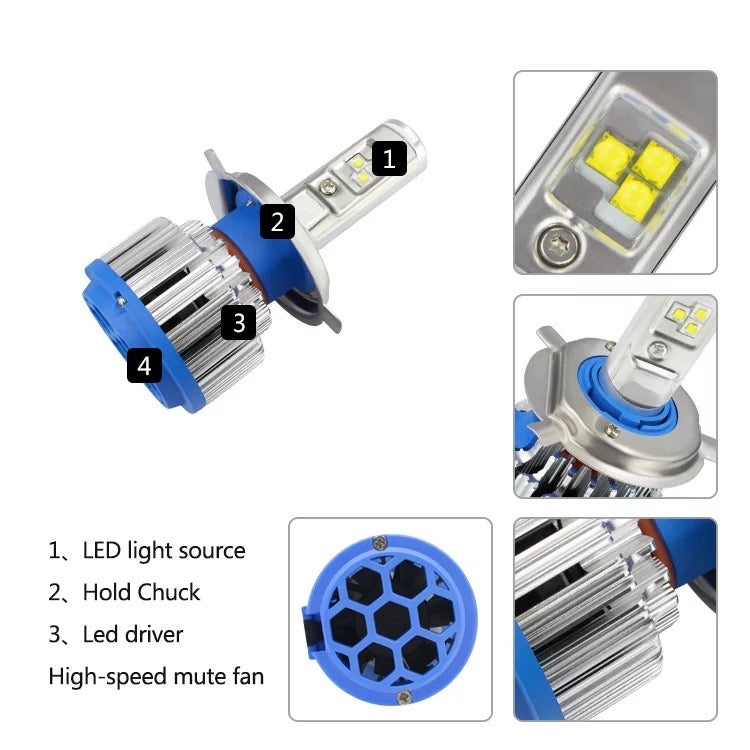 1

2

3

4

1、LED light source

2、Hold Chuck

3、Led driver

High-speed mute fan