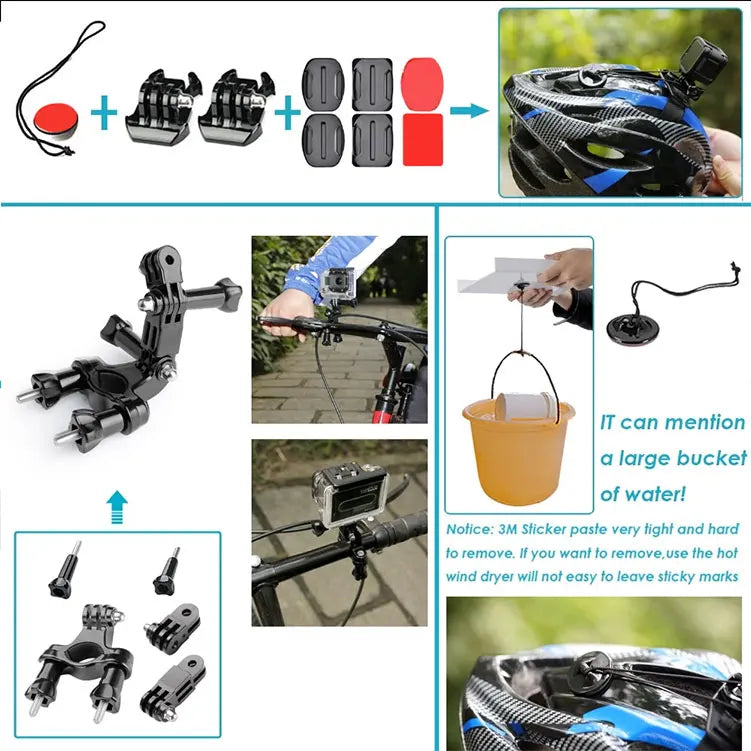 IT can mention a large bucket of water!

Notice: 3M Sticker paste very tight and hard to remove. If you want to remove,use the hot wind dryer will not easy to leave sticky marks