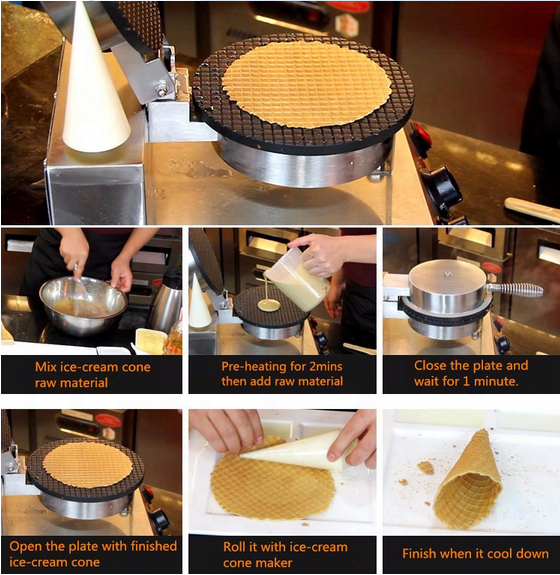 Mix ice-cream cone raw material

Pre-heating for 2mins then add raw material

Close the plate and wait for 1 minute.

Open the plate with finished ice-cream cone

Roll it with ice-cream cone maker

Finish when it cool down