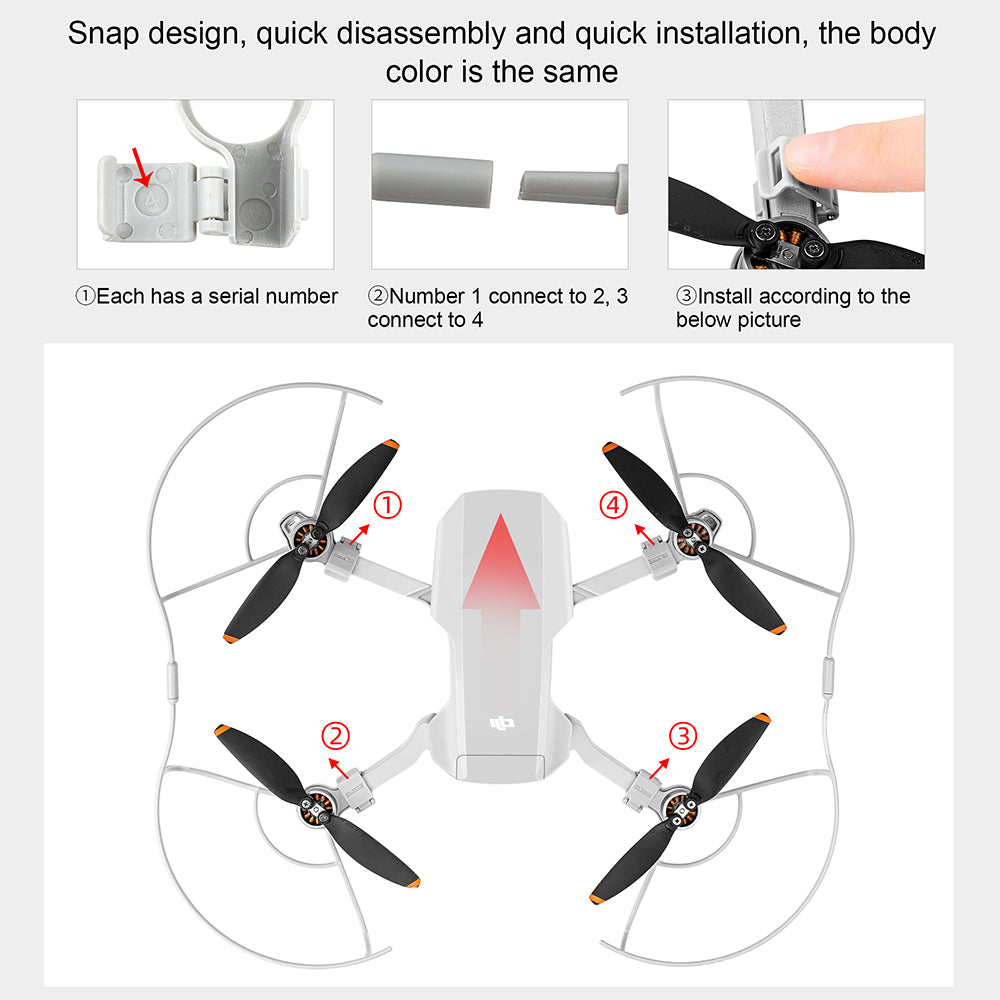 Snap design, quick disassembly and quick installation, the body color is the same

①Each has a serial number

②Number 1 connect to 2, 3 connect to 4

③Install according to the below picture

①

④

②

③