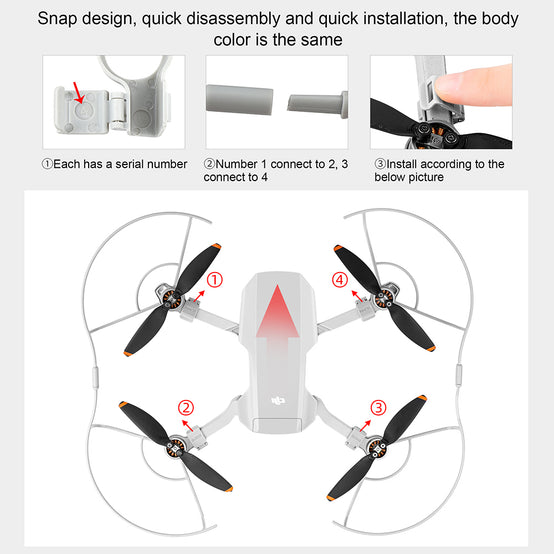 Snap design, quick disassembly and quick installation, the body color is the same

①Each has a serial number

②Number 1 connect to 2, 3 connect to 4

③Install according to the below picture

①

④

②

③