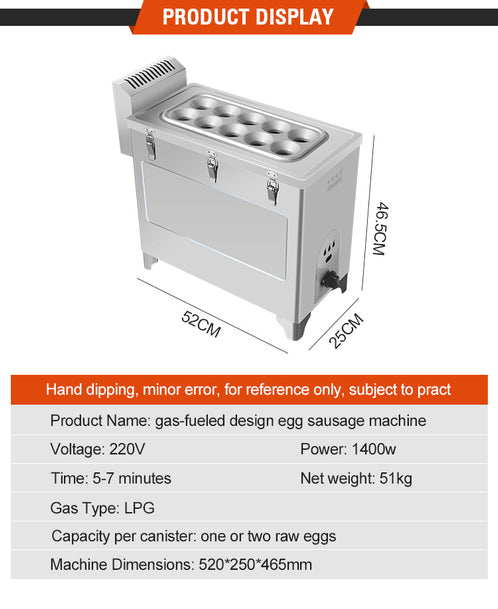 PRODUCT DISPLAY

46.5CM

52CM

25CM

Hand dipping, minor error, for reference only, subject to pract

Product Name: gas-fueled design egg sausage machine

Voltage: 220V

Power: 1400w

Time: 5-7 minutes

Net weight: 51kg

Gas Type: LPG

Capacity per canister: one or two raw eggs

Machine Dimensions: 520*250*465mm