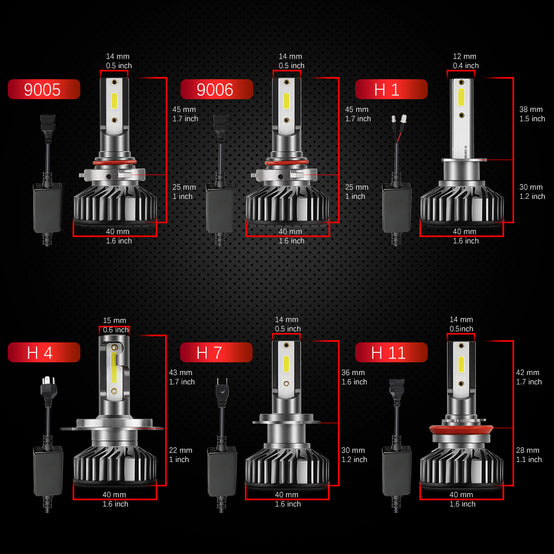 9005

14 mm
0.5 inch

45 mm
1.7 inch

25 mm
1 inch

40 mm
1.6 inch

9006

14 mm
0.5 inch

45 mm
1.7 inch

25 mm
1 inch

40 mm
1.6 inch

H 1

12 mm
0.4 inch

38 mm
1.5 inch

30 mm
1.2 inch

40 mm
1.6 inch

H 4

15 mm
0.6 inch

43 mm
1.7 inch

22 mm
1 inch

40 mm
1.6 inch

H 7

14 mm
0.5 inch

36 mm
1.6 inch

30 mm
1.2 inch

40 mm
1.6 inch

H 11

14 mm
0.5inch

42 mm
1.7 inch

28 mm
1.1 inch

40 mm
1.6 inch