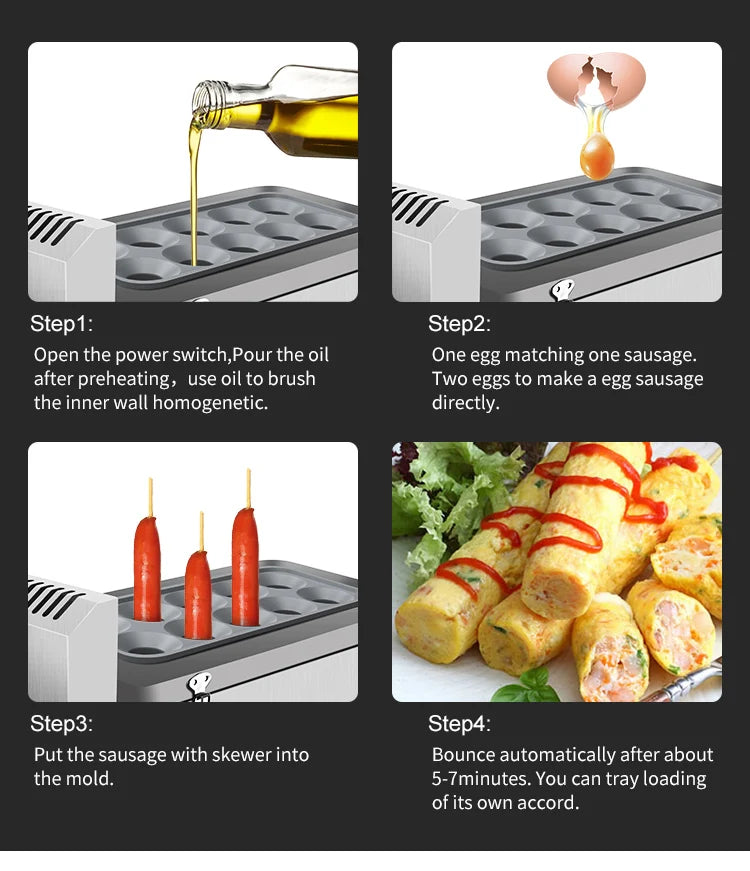 Step1:
Open the power switch,Pour the oil after preheating，use oil to brush the inner wall homogenetic.

Step2:
One egg matching one sausage. Two eggs to make a egg sausage directly.

Step3:
Put the sausage with skewer into the mold.

Step4:
Bounce automatically after about 5-7minutes. You can tray loading of its own accord.