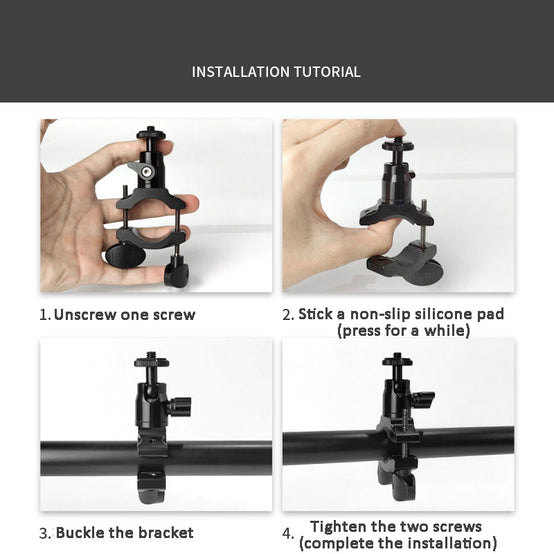 INSTALLATION TUTORIAL

1. Unscrew one screw

2. Stick a non-slip silicone pad (press for a while)

3. Buckle the bracket

4. Tighten the two screws (complete the installation)