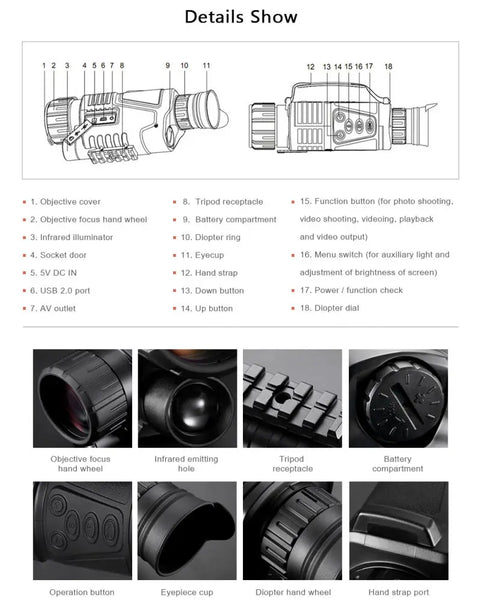 Details Show

1 2 3 4 5 6 7 8 9 10 11

12 13 14 15 16 17 18

1. Objective cover
2. Objective focus hand wheel
3. Infrared illuminator
4. Socket door
5. 5V DC IN
6. USB 2.0 port
7. AV outlet

8. Tripod receptacle
9. Battery compartment
10. Diopter ring
11. Eyecup
12. Hand strap
13. Down button
14. Up button

15. Function button (for photo shooting, video shooting, videoing, playback and video output)
16. Menu switch (for auxiliary light and adjustment of brightness of screen)
17. Power / function check
18. Diopter dial

Objective focus hand wheel

Infrared emitting hole

Tripod receptacle

Battery compartment

Operation button

Eyepiece cup

Diopter hand wheel

Hand strap port