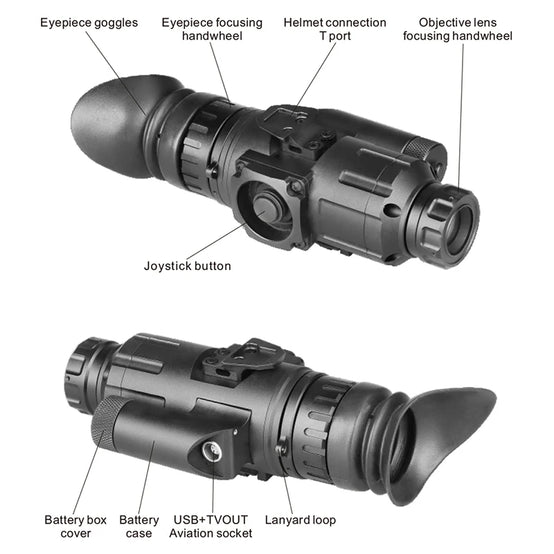 Eyepiece goggles

Eyepiece focusing handwheel

Helmet connection T port

Objective lens focusing handwheel

Joystick button

Battery box cover

Battery case

USB+TVOUT Aviation socket

Lanyard loop