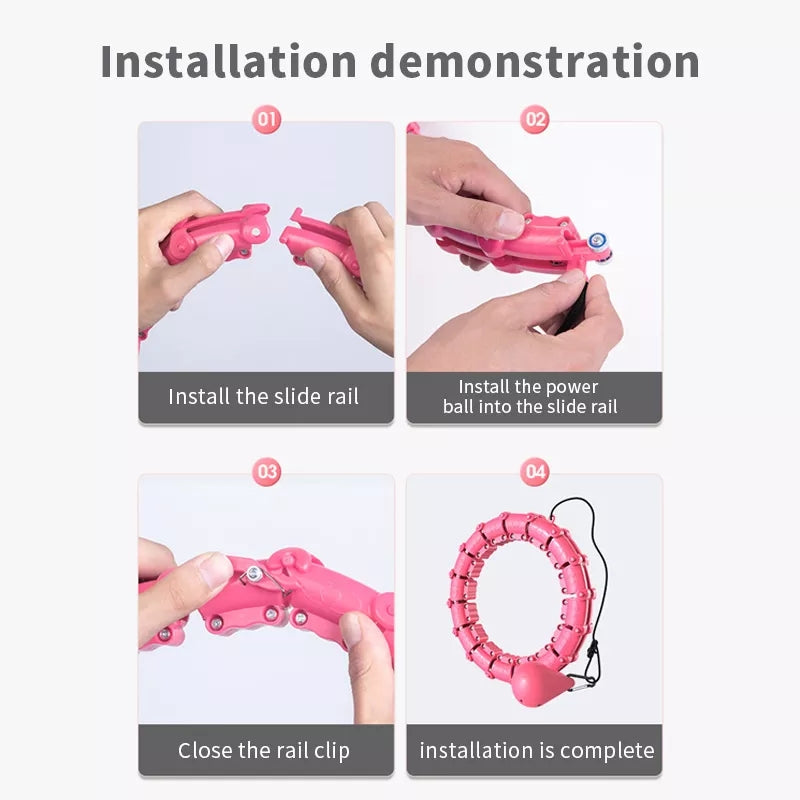 Installation demonstration

01

Install the slide rail

02

Install the power ball into the slide rail

03

Close the rail clip

04

installation is complete