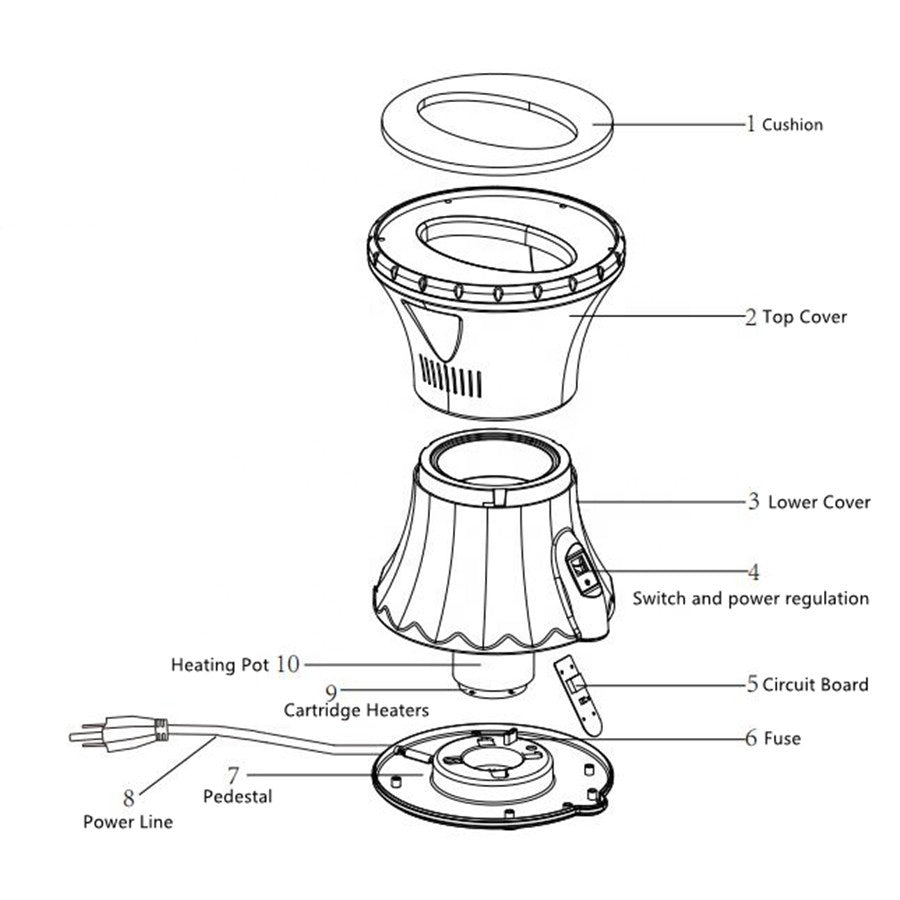 1 Cushion

2 Top Cover

3 Lower Cover

4
Switch and power regulation

Heating Pot 10

9
Cartridge Heaters

5 Circuit Board

6 Fuse

7
Pedestal

8
Power Line