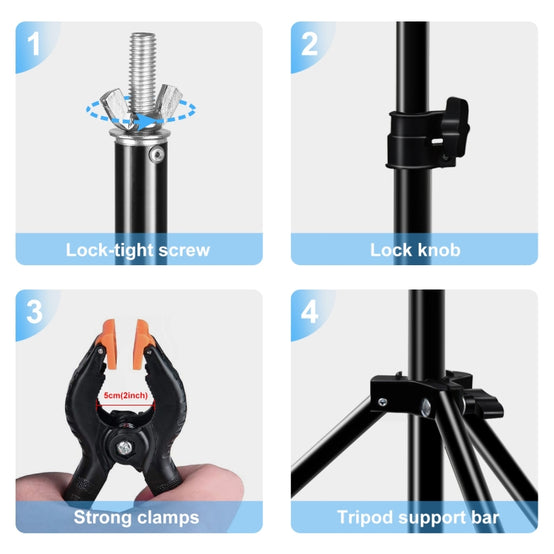 1

Lock-tight screw

2

Lock knob

3

5cm(2inch)

Strong clamps

4

Tripod support bar