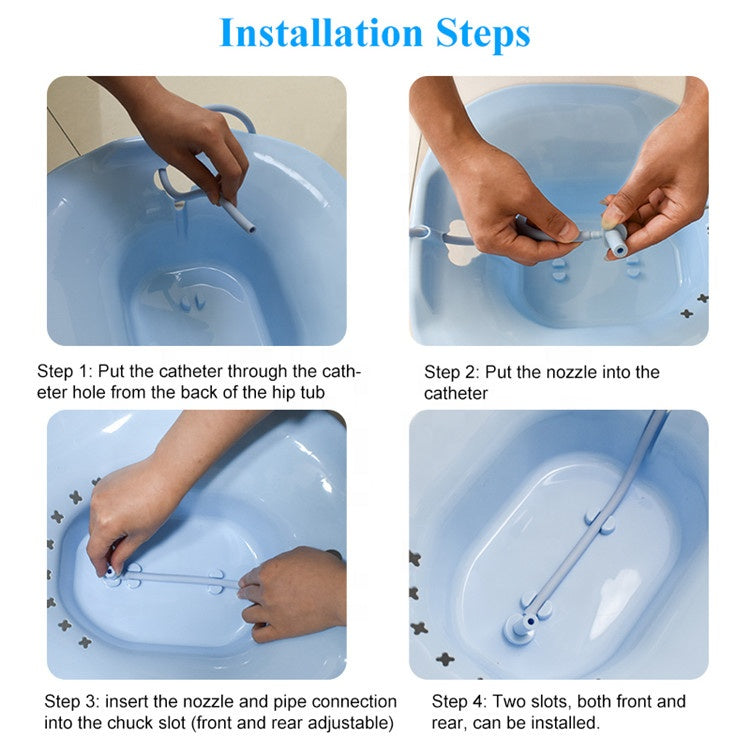 Installation Steps

Step 1: Put the catheter through the catheter hole from the back of the hip tub

Step 2: Put the nozzle into the catheter

Step 3: insert the nozzle and pipe connection into the chuck slot (front and rear adjustable)

Step 4: Two slots, both front and rear, can be installed.