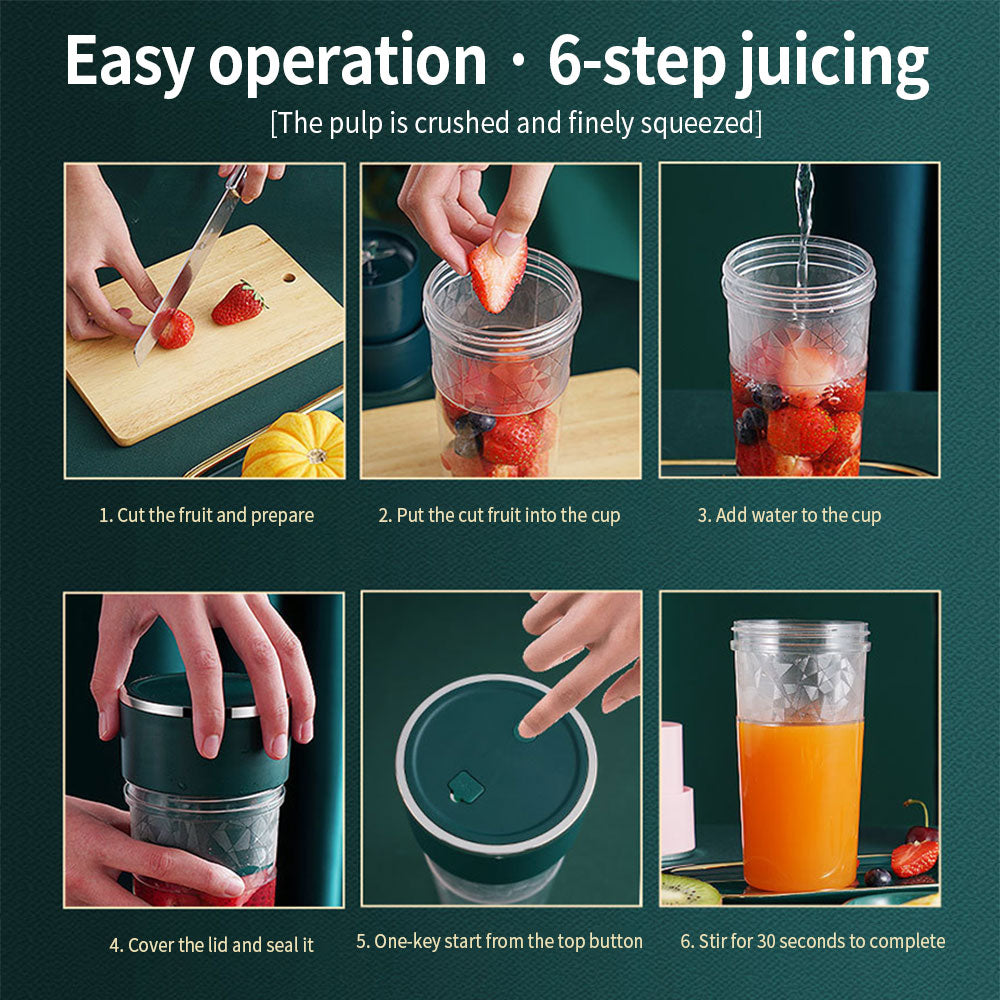 Easy operation · 6-step juicing
[The pulp is crushed and finely squeezed]

1. Cut the fruit and prepare

2. Put the cut fruit into the cup

3. Add water to the cup

4. Cover the lid and seal it

5. One-key start from the top button

6. Stir for 30 seconds to complete