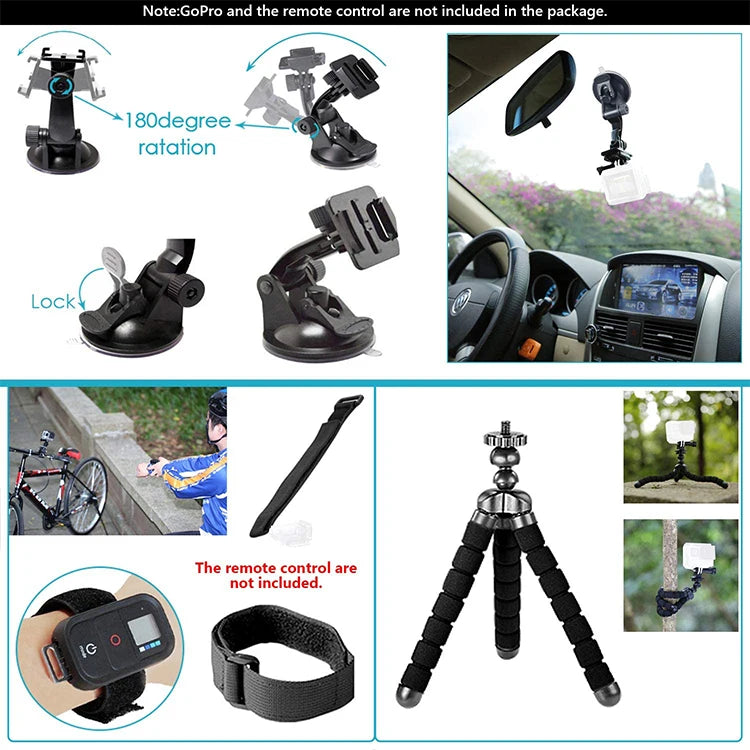 Note:GoPro and the remote control are not included in the package.

180degree ratation

Lock

The remote control are not included.