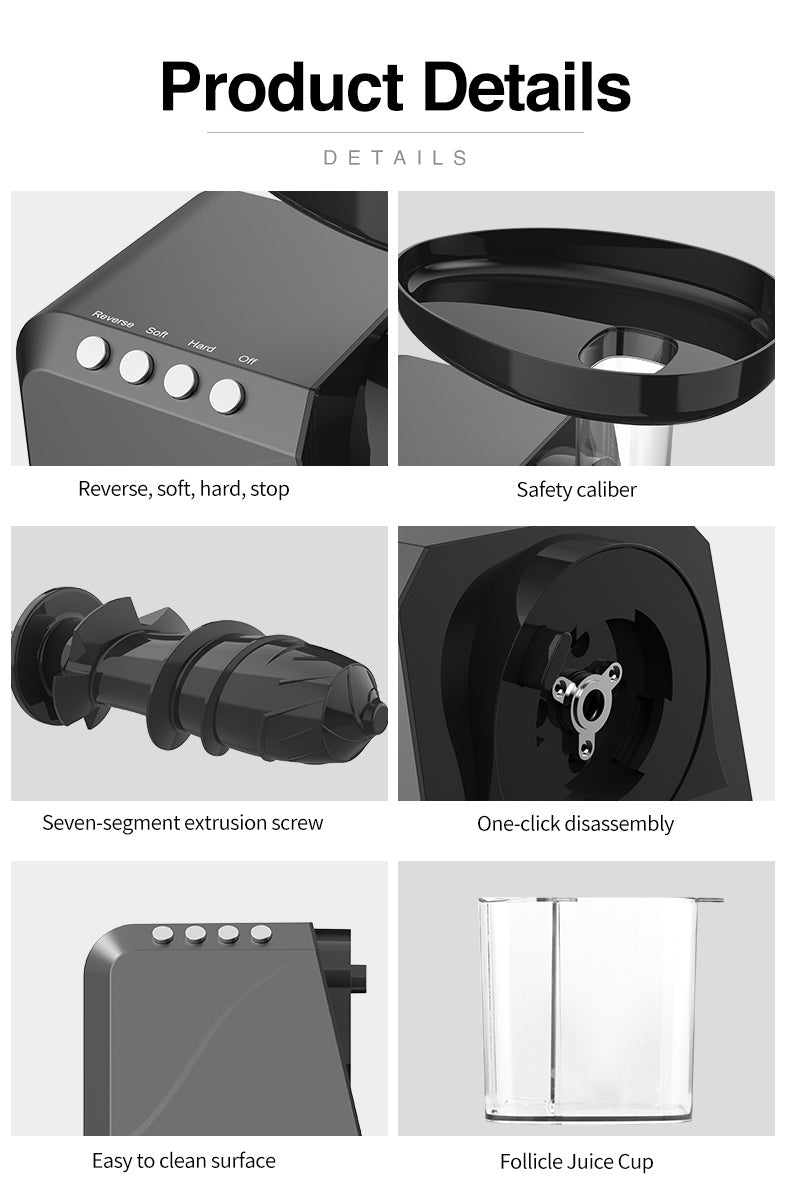 Product Details

DETAILS

Reverse Soft Hard Off

Reverse, soft, hard, stop

Safety caliber

Seven-segment extrusion screw

One-click disassembly

Easy to clean surface

Follicle Juice Cup