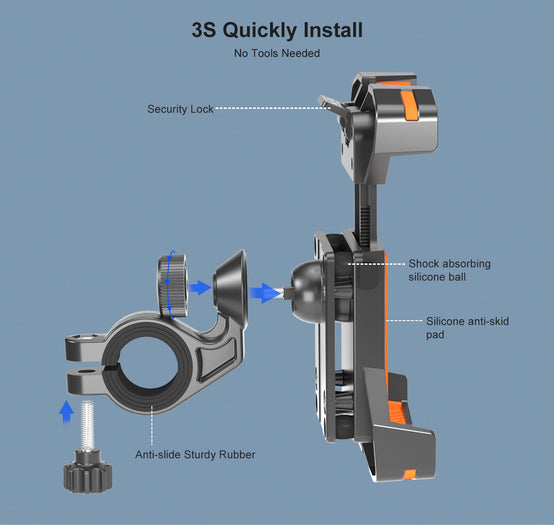 3S Quickly Install

No Tools Needed

Security Lock

Shock absorbing silicone ball

Silicone anti-skid pad

Anti-slide Sturdy Rubber