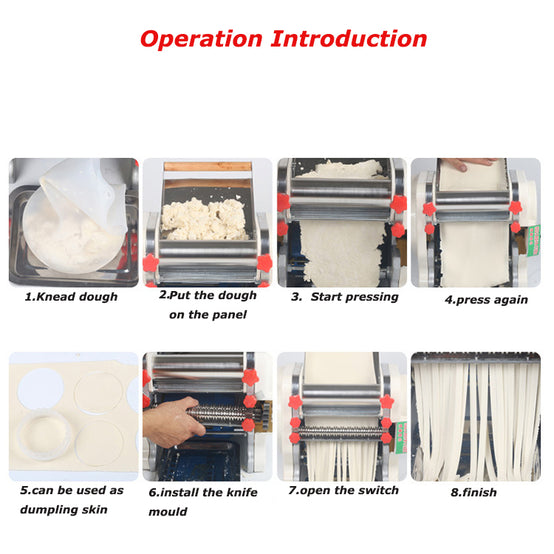 Operation Introduction

1.Knead dough

2.Put the dough on the panel

3.  Start pressing

4.press again

5.can be used as dumpling skin

6.install the knife mould

7.open the switch

8.finish