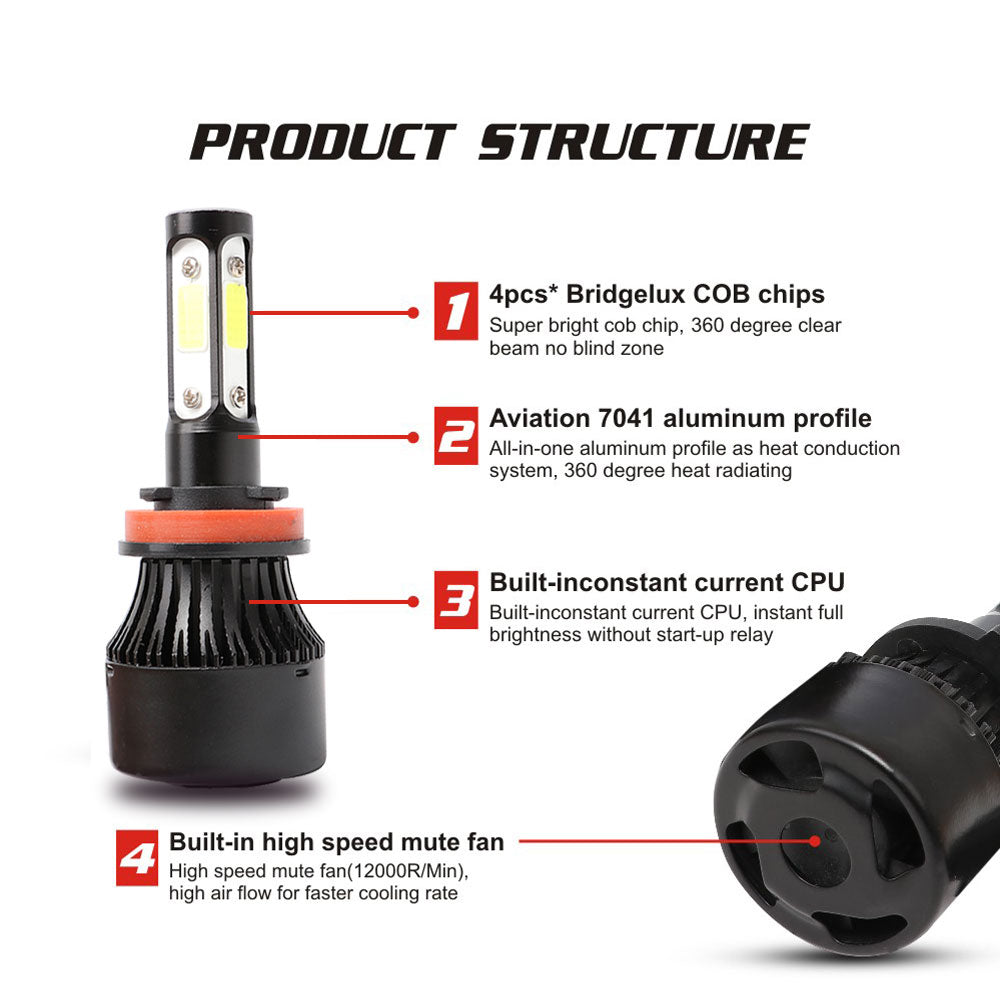 PRODUCT STRUCTURE

1 4pcs* Bridgelux COB chips
Super bright cob chip, 360 degree clear beam no blind zone

2 Aviation 7041 aluminum profile
All-in-one aluminum profile as heat conduction system, 360 degree heat radiating

3 Built-inconstant current CPU
Built-inconstant current CPU, instant full brightness without start-up relay

4 Built-in high speed mute fan
High speed mute fan(12000R/Min), high air flow for faster cooling rate