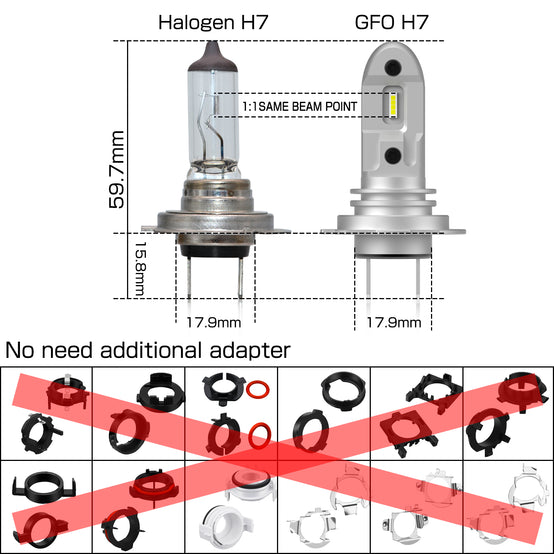 Halogen H7

GFO H7

1:1SAME BEAM POINT

59.7mm

15.8mm

17.9mm

17.9mm

No need additional adapter