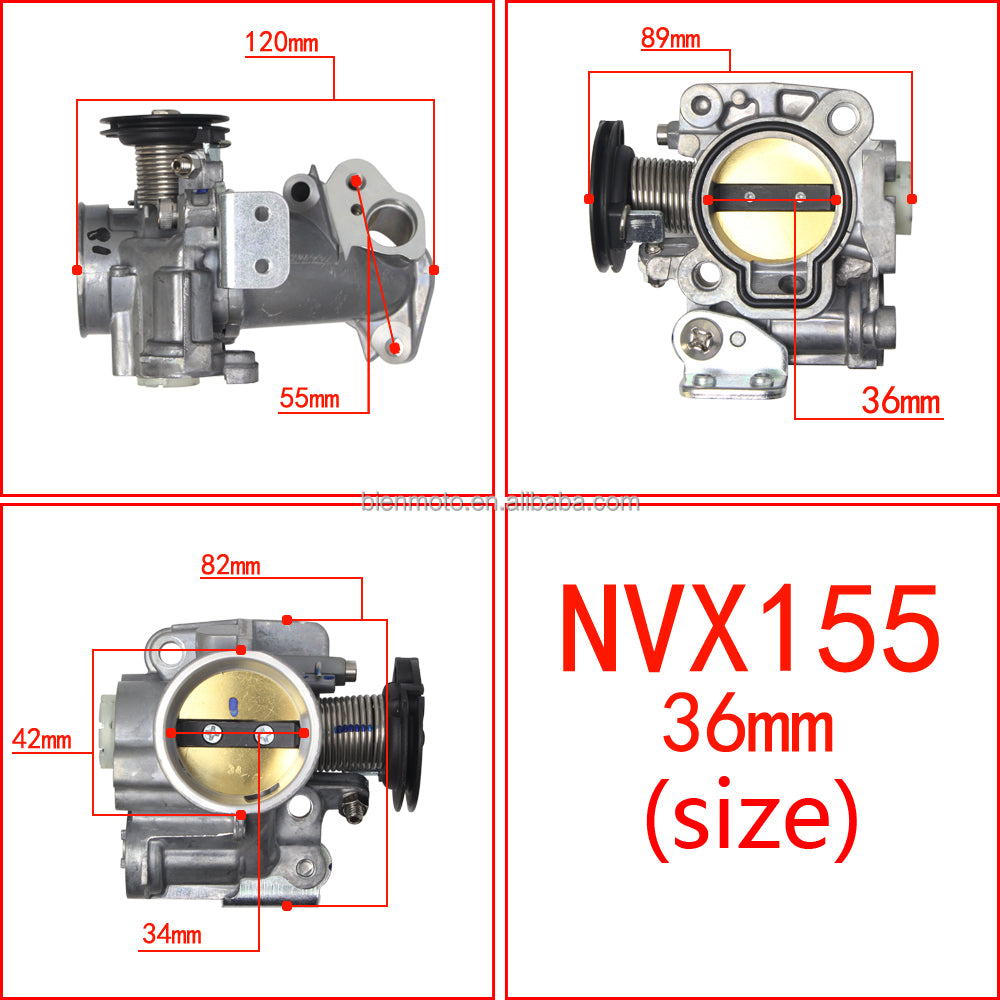 120mm

55mm

89mm

36mm

bienmoto.en.alibaba.com

82mm

42mm

34mm

NVX155
36mm
(size)