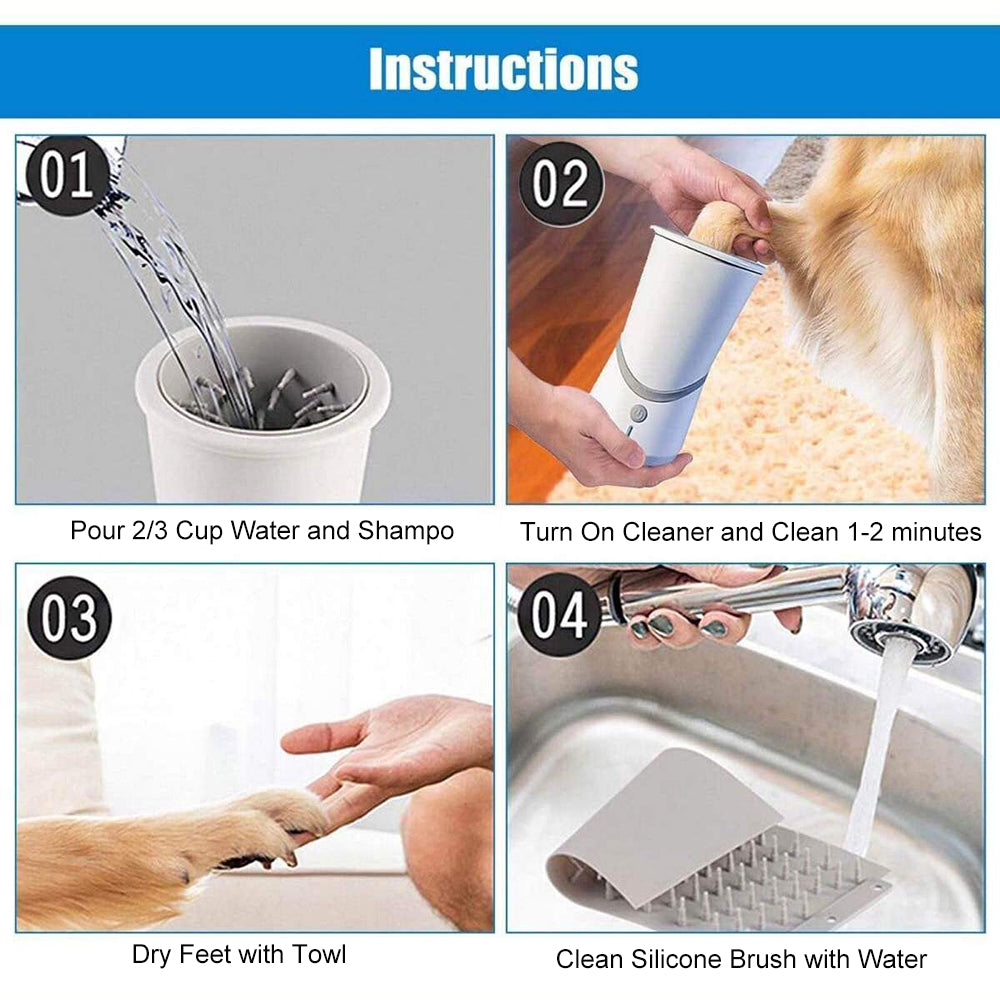 Instructions

01

Pour 2/3 Cup Water and Shampo

02

Turn On Cleaner and Clean 1-2 minutes

03

Dry Feet with Towl

04

Clean Silicone Brush with Water