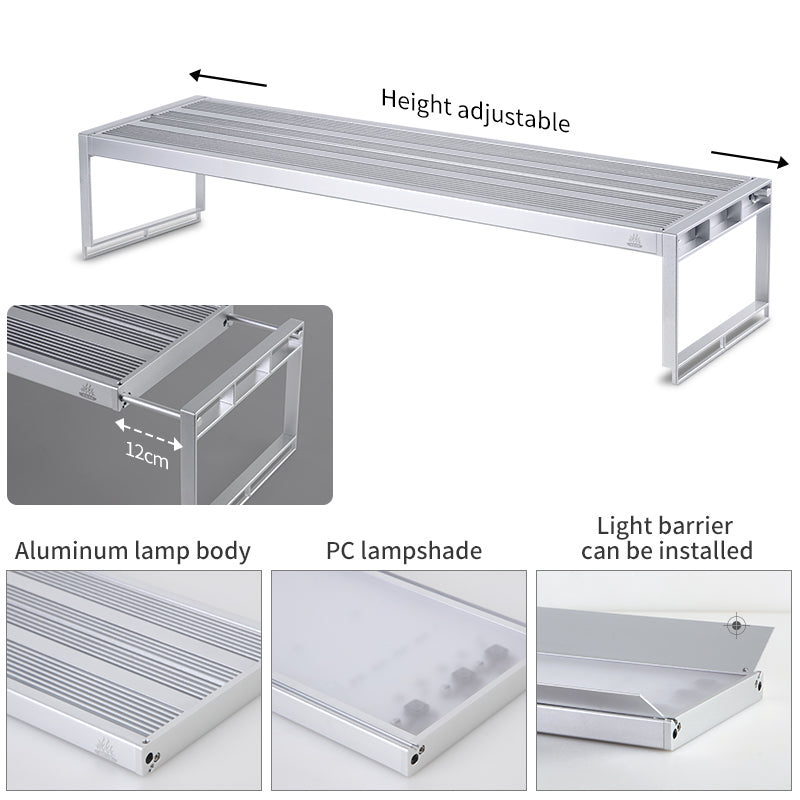 Height adjustable

12cm

Aluminum lamp body

PC lampshade

Light barrier can be installed