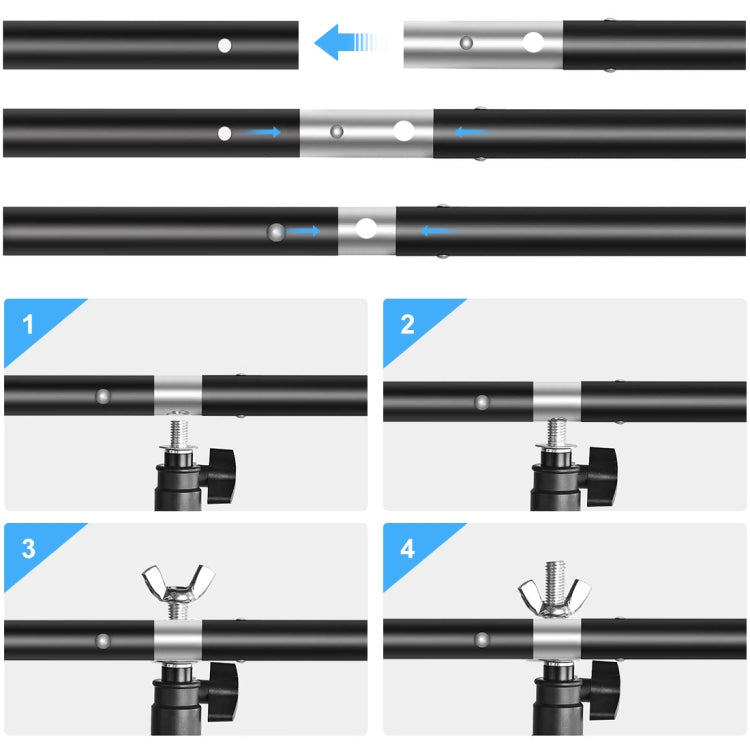 1

2

3

4