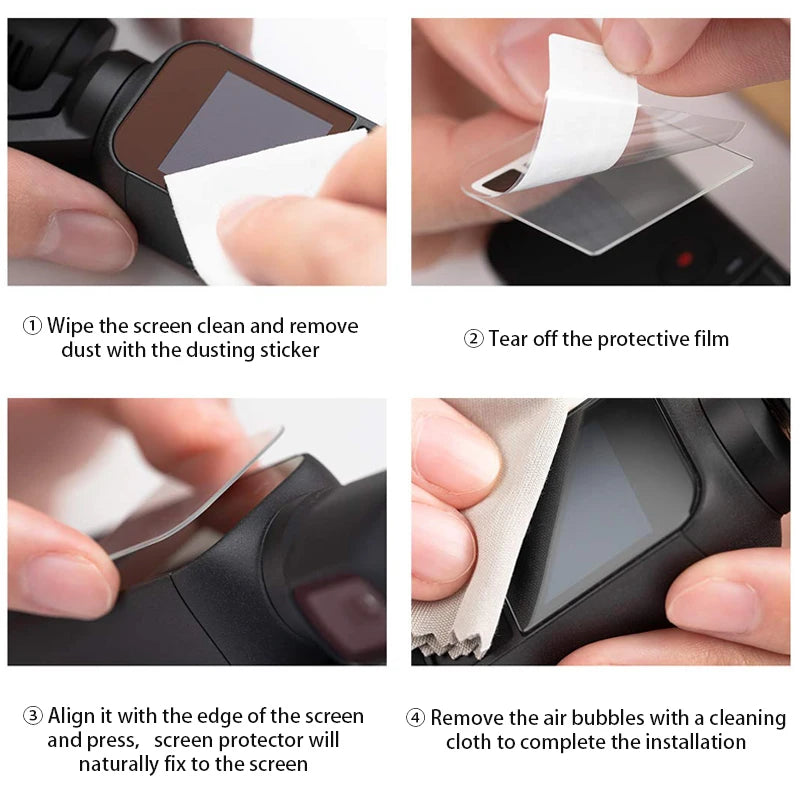 ① Wipe the screen clean and remove dust with the dusting sticker

② Tear off the protective film

③ Align it with the edge of the screen and press, screen protector will naturally fix to the screen

④ Remove the air bubbles with a cleaning cloth to complete the installation