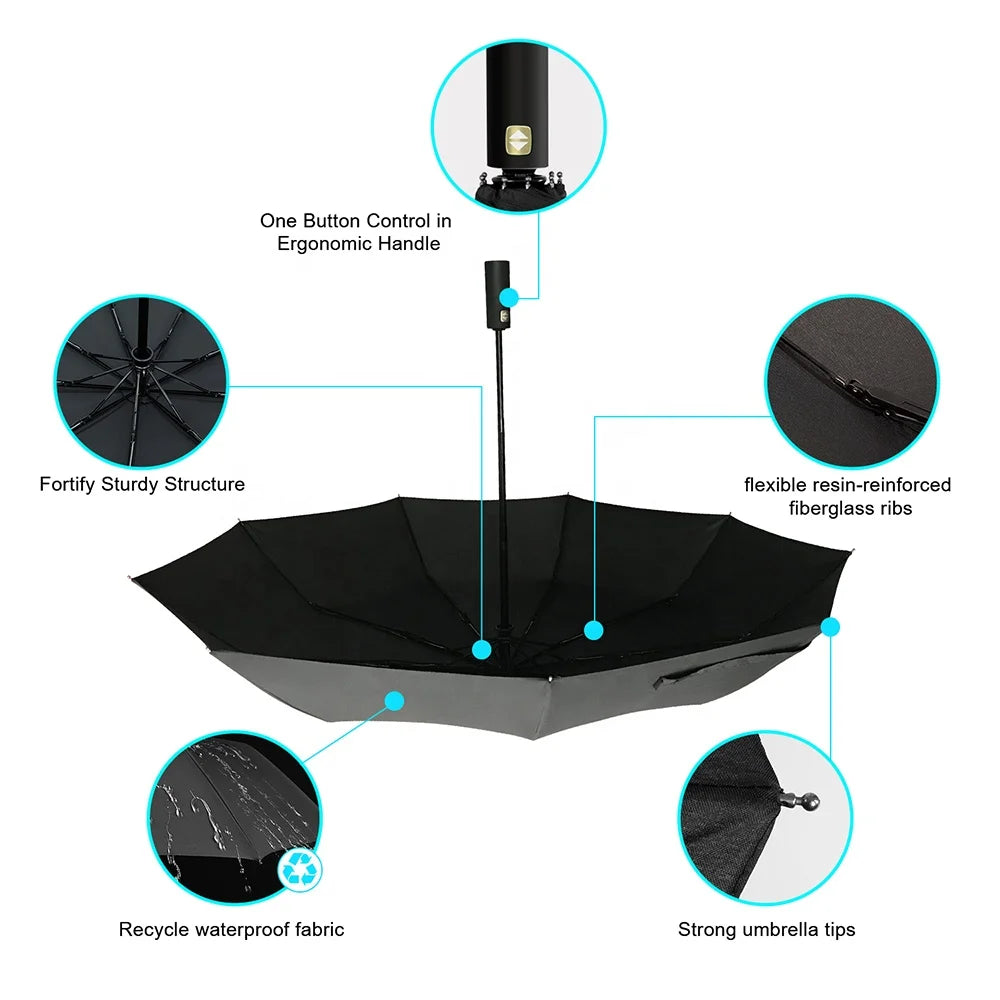 One Button Control in Ergonomic Handle

Fortify Sturdy Structure

flexible resin-reinforced fiberglass ribs

Recycle waterproof fabric

Strong umbrella tips