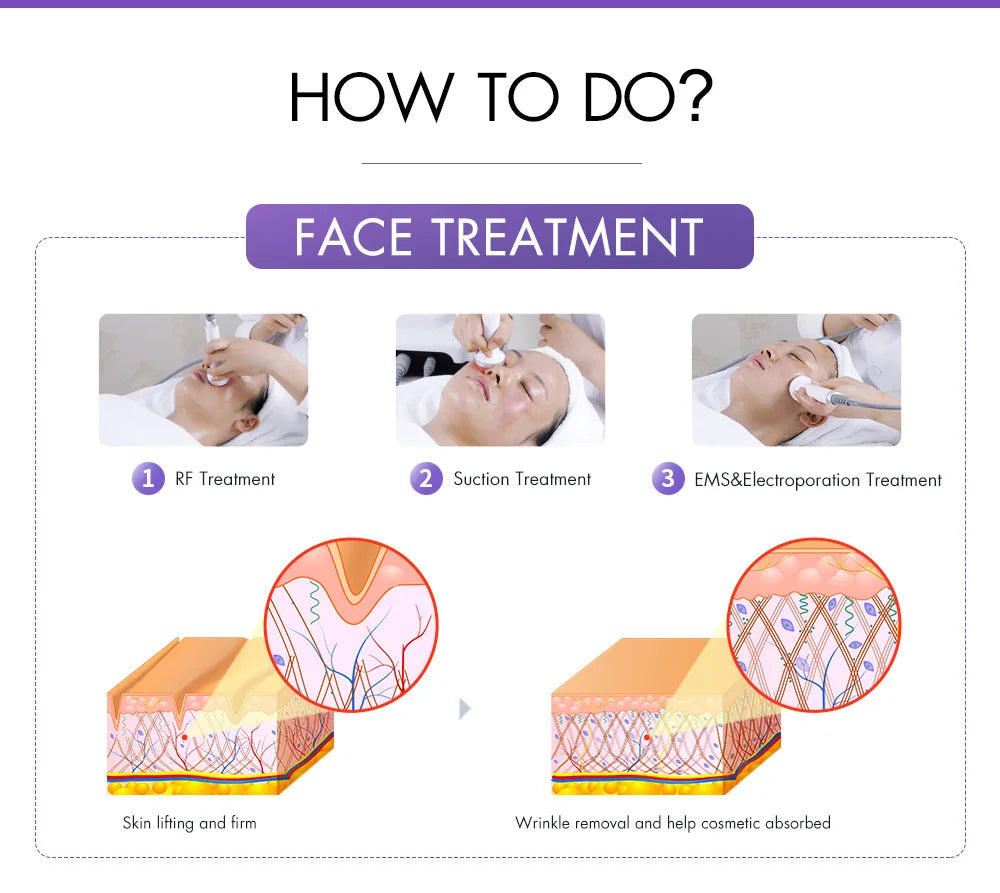 HOW TO DO?

FACE TREATMENT

1 RF Treatment

2 Suction Treatment

3 EMS&Electroporation Treatment

Skin lifting and firm

Wrinkle removal and help cosmetic absorbed