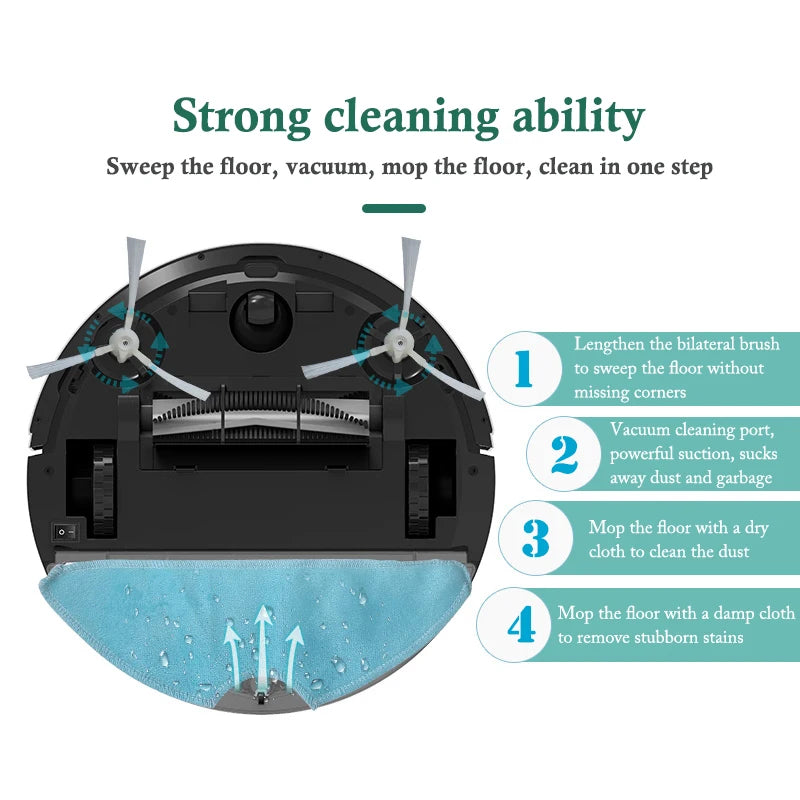 Strong cleaning ability

Sweep the floor, vacuum, mop the floor, clean in one step

1 Lengthen the bilateral brush to sweep the floor without missing corners

2 Vacuum cleaning port, powerful suction, sucks away dust and garbage

3 Mop the floor with a dry cloth to clean the dust

4 Mop the floor with a damp cloth to remove stubborn stains