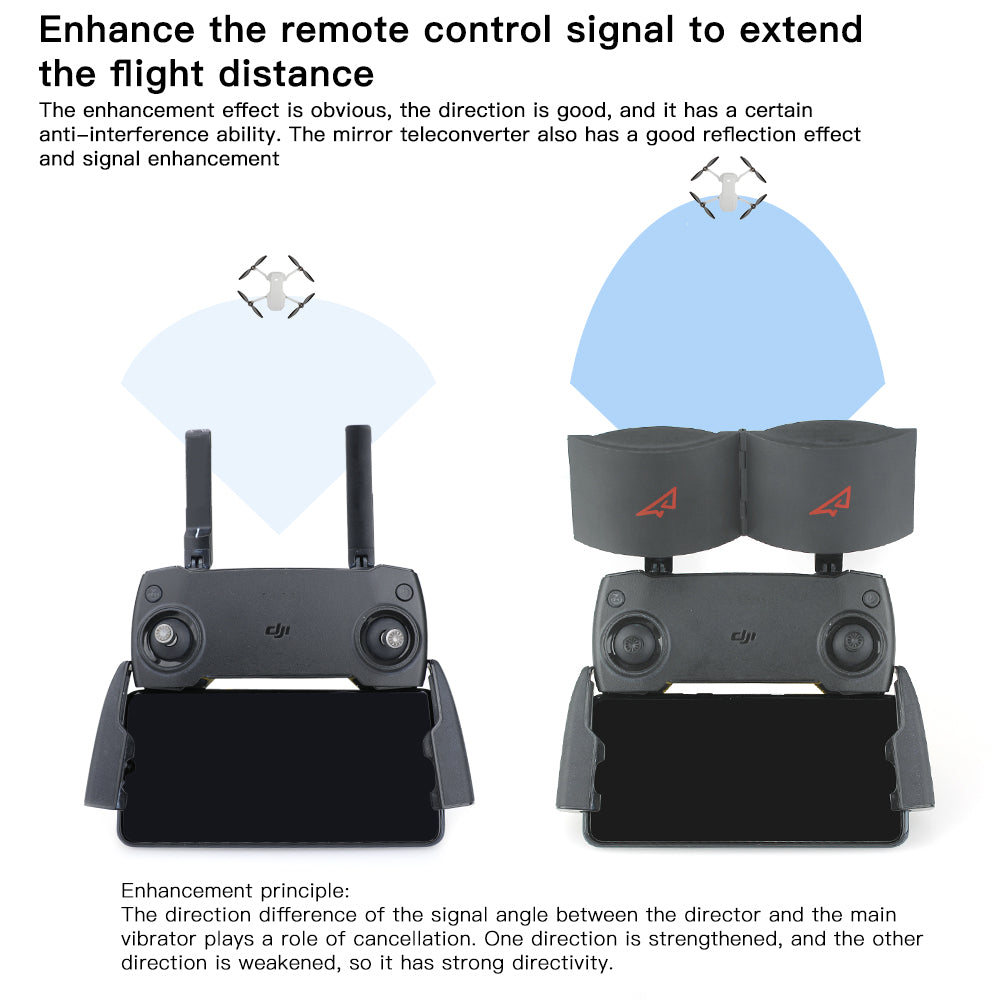 Enhance the remote control signal to extend the flight distance

The enhancement effect is obvious, the direction is good, and it has a certain anti-interference ability. The mirror teleconverter also has a good reflection effect and signal enhancement

dji

dji

Enhancement principle:
The direction difference of the signal angle between the director and the main vibrator plays a role of cancellation. One direction is strengthened, and the other direction is weakened, so it has strong directivity.