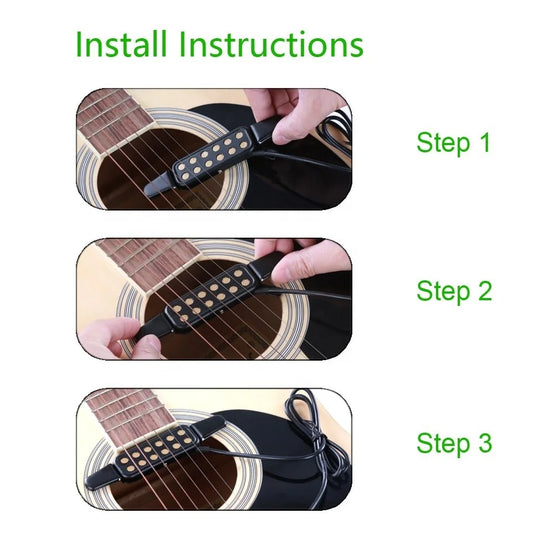 Install Instructions

Step 1

Step 2

Step 3