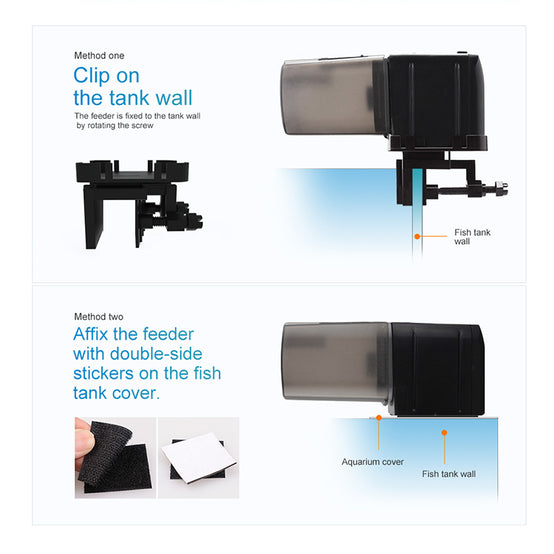 Method one

Clip on the tank wall

The feeder is fixed to the tank wall by rotating the screw

Fish tank wall

Method two

Affix the feeder with double-side stickers on the fish tank cover.

Aquarium cover

Fish tank wall