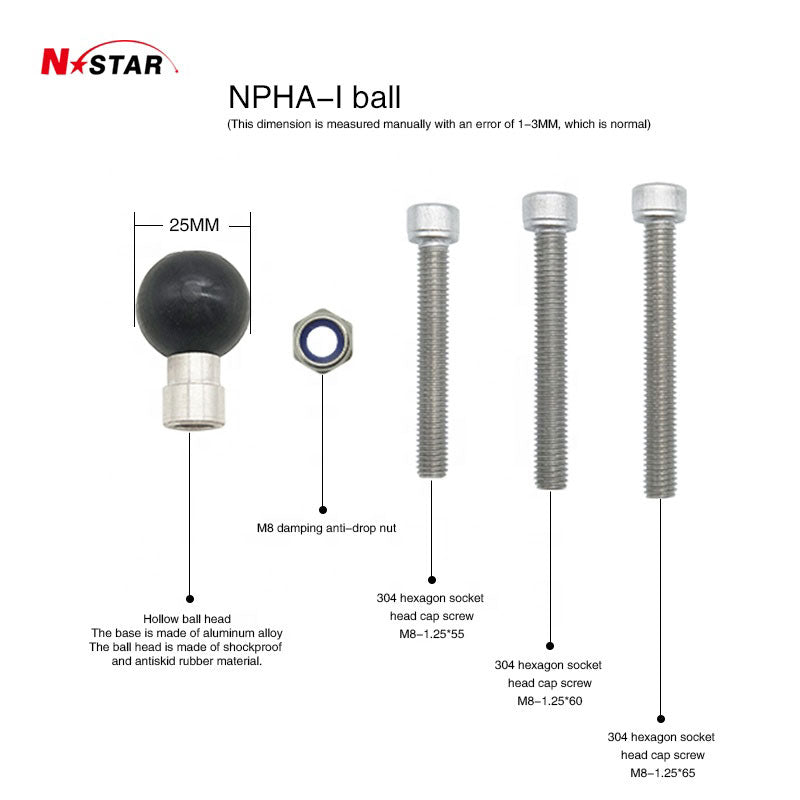 N★STAR

NPHA-I ball

(This dimension is measured manually with an error of 1-3MM, which is normal)

25MM

M8 damping anti-drop nut

Hollow ball head
The base is made of aluminum alloy
The ball head is made of shockproof and antiskid rubber material.

304 hexagon socket head cap screw
M8-1.25*55

304 hexagon socket head cap screw
M8-1.25*60

304 hexagon socket head cap screw
M8-1.25*65