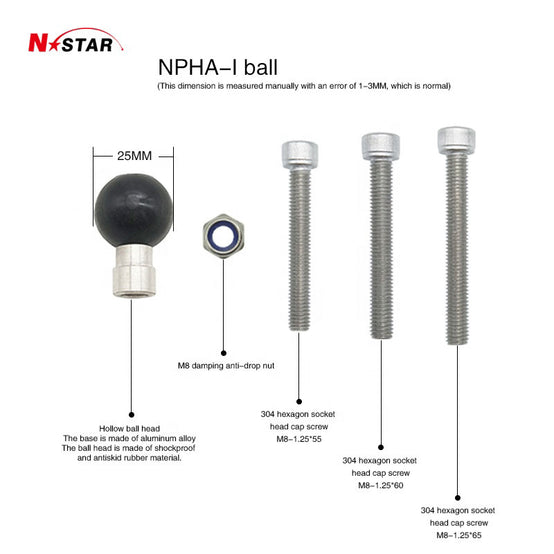 N★STAR

NPHA-I ball

(This dimension is measured manually with an error of 1-3MM, which is normal)

25MM

M8 damping anti-drop nut

Hollow ball head
The base is made of aluminum alloy
The ball head is made of shockproof and antiskid rubber material.

304 hexagon socket head cap screw M8-1.25*55

304 hexagon socket head cap screw M8-1.25*60

304 hexagon socket head cap screw M8-1.25*65