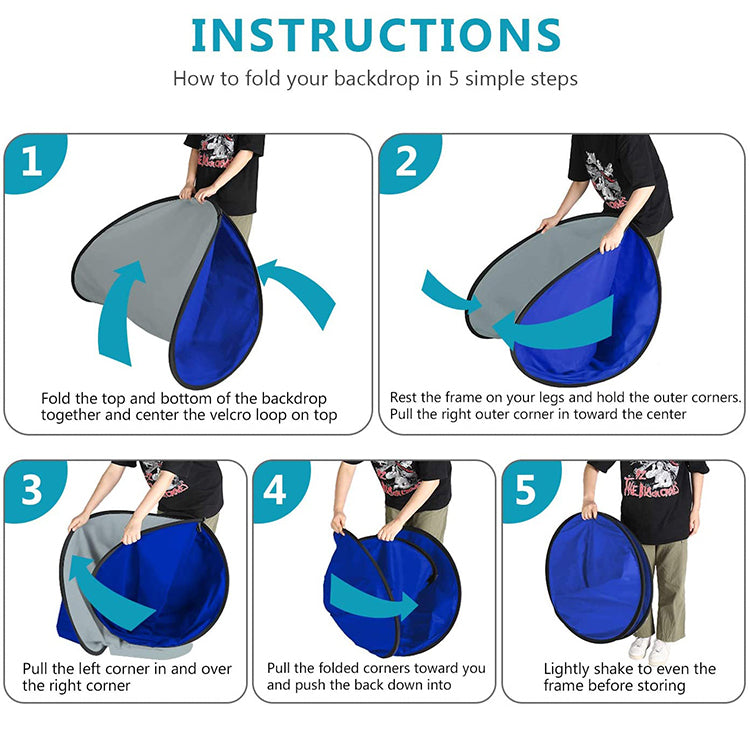 INSTRUCTIONS
How to fold your backdrop in 5 simple steps

1
Fold the top and bottom of the backdrop together and center the velcro loop on top

2
Rest the frame on your legs and hold the outer corners. Pull the right outer corner in toward the center

3
Pull the left corner in and over the right corner

4
Pull the folded corners toward you and push the back down into

5
Lightly shake to even the frame before storing