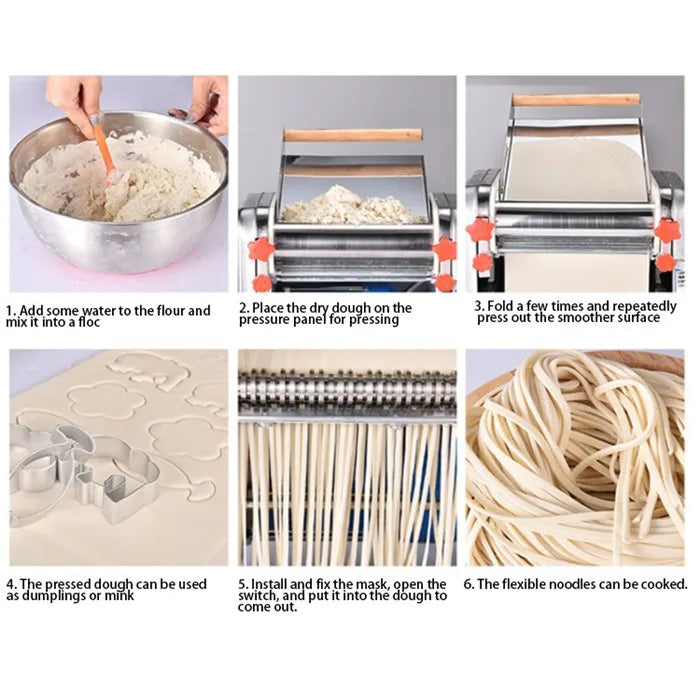 1. Add some water to the flour and mix it into a floc

2. Place the dry dough on the pressure panel for pressing

3. Fold a few times and repeatedly press out the smoother surface

4. The pressed dough can be used as dumplings or mink

5. Install and fix the mask, open the switch, and put it into the dough to come out.

6. The flexible noodles can be cooked.