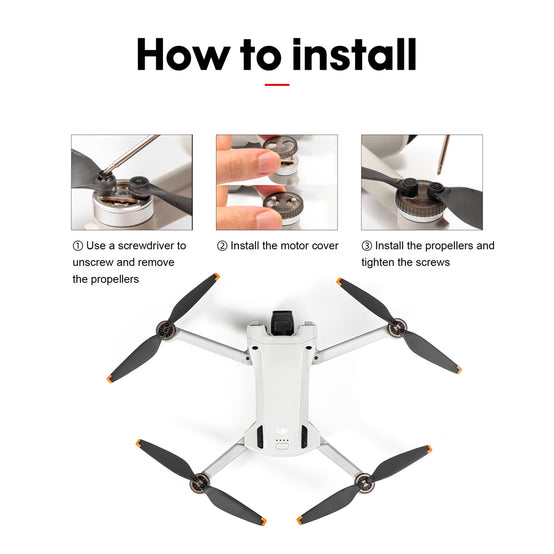 How to install

① Use a screwdriver to unscrew and remove the propellers

② Install the motor cover

③ Install the propellers and tighten the screws